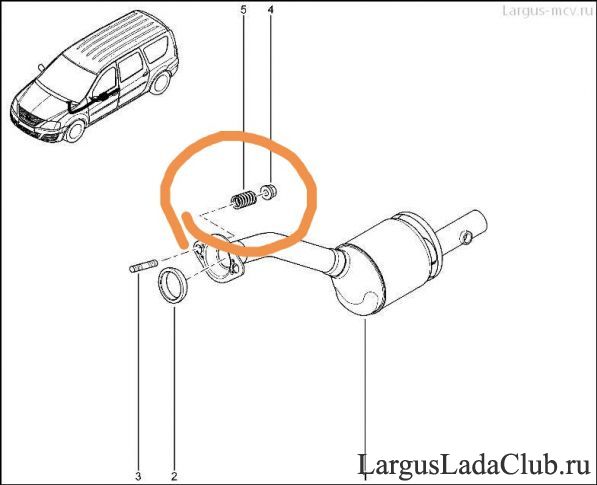 Largus-mcv.ru

5
4
3
2
1

LargusLadaClub.ru