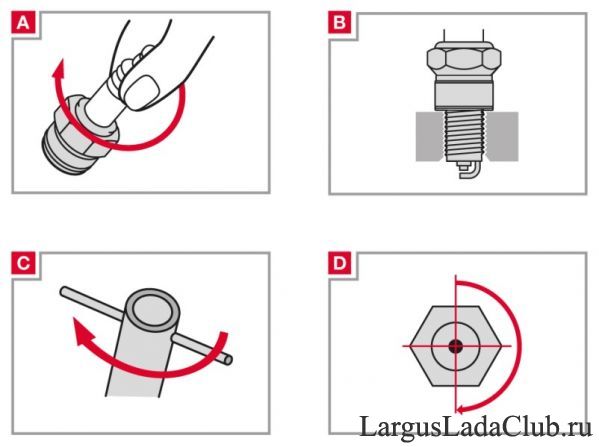 A

B

C

D

LargusLadaClub.ru